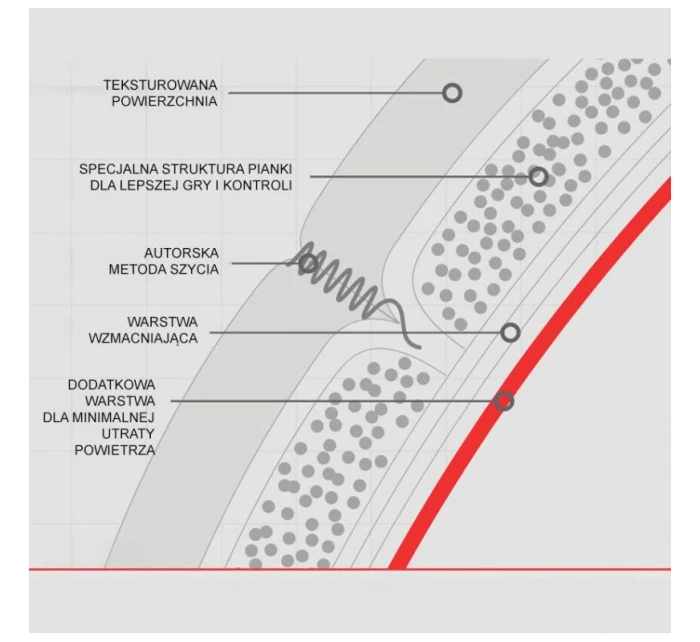 TEKSTUROWANA POWIERZCHNIA

SPECJALNA STRUKTURA PIANKI DLA LEPSZEJ GRY I KONTROLI

AUTORSKA METODA SZYCIA

WARSTWA WZMACNIAJĄCA

DODATKOWA WARSTWA DLA MINIMALNEJ UTRATY POWIETRZA