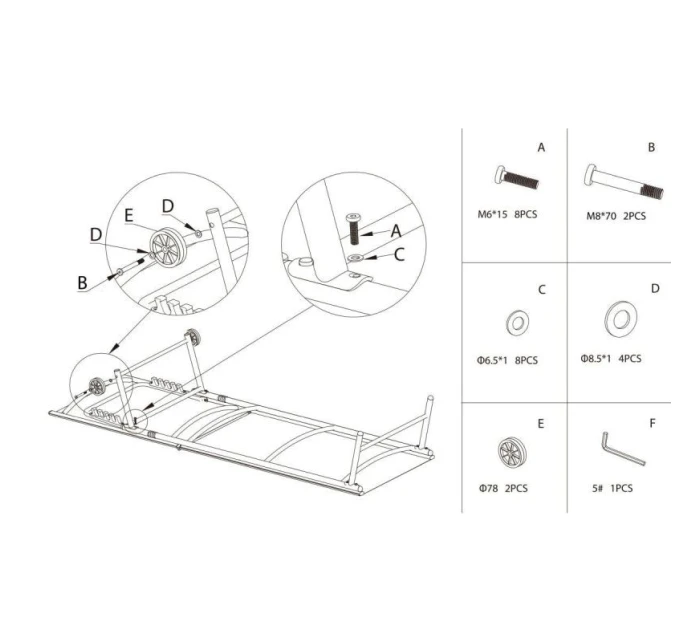 D
E
D
B
A
C

| A | B |
|---|---|
| M6*15 8PCS | M8*70 2PCS |
| C | D |
| Φ6.5*1 8PCS | Φ8.5*1 4PCS |
| E | F |
| Φ78 2PCS | 5# 1PCS |