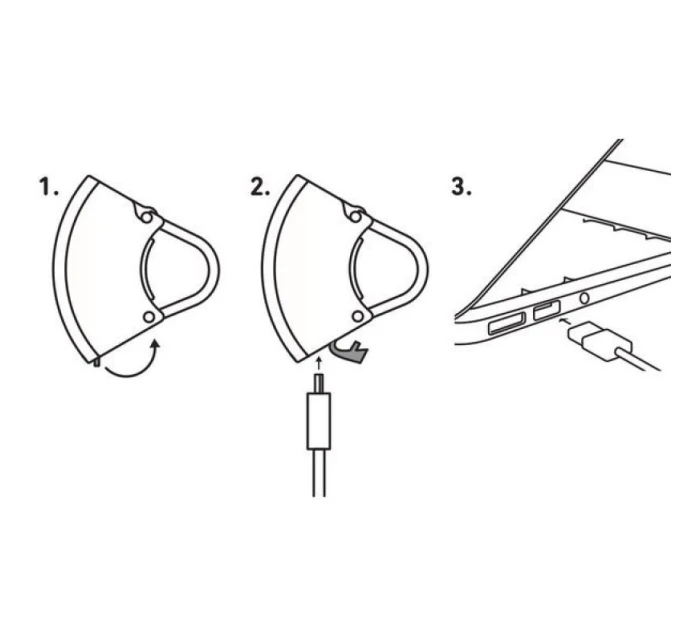 1.

2.

3.