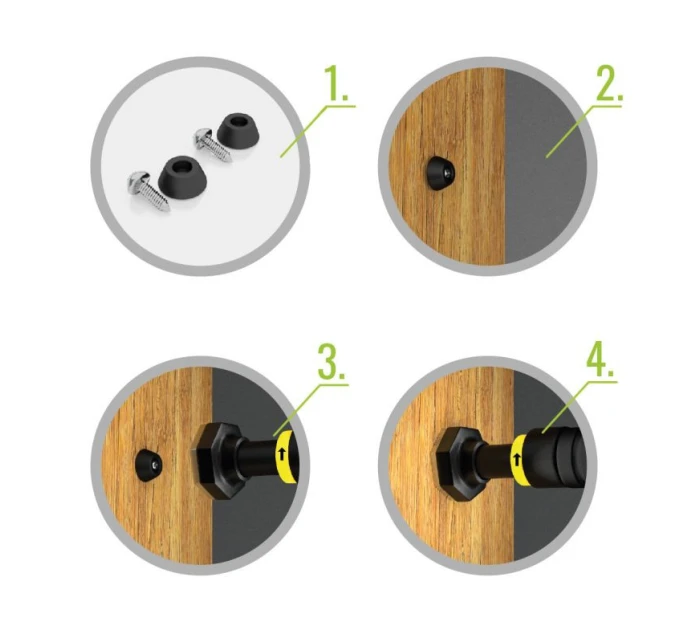 1.

2.

3.

4.