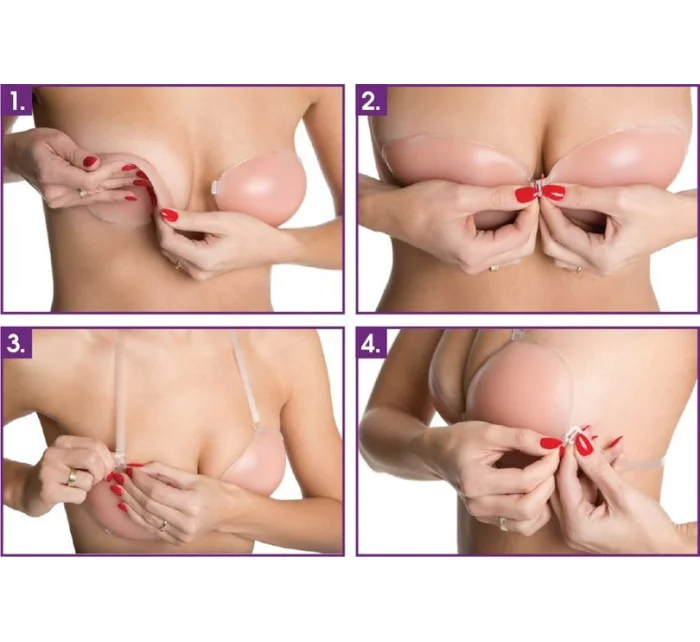 1.

2.

3.

4.