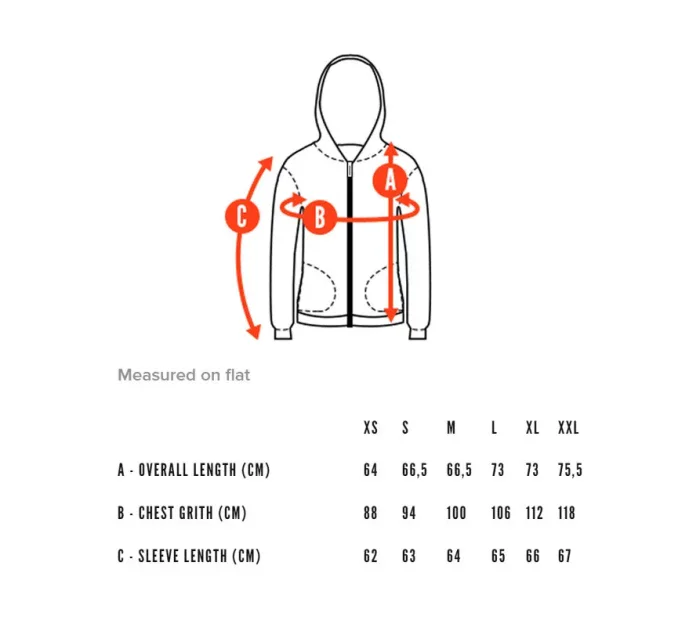 C

B

A

Measured on flat

| | XS | S | M | L | XL | XXL |
|---|---|---|---|---|---|---|
| A - OVERALL LENGTH (CM) | 64 | 66,5 | 66,5 | 73 | 73 | 75,5 |
| B - CHEST GRITH (CM) | 88 | 94 | 100 | 106 | 112 | 118 |
| C - SLEEVE LENGTH (CM) | 62 | 63 | 64 | 65 | 66 | 67 |