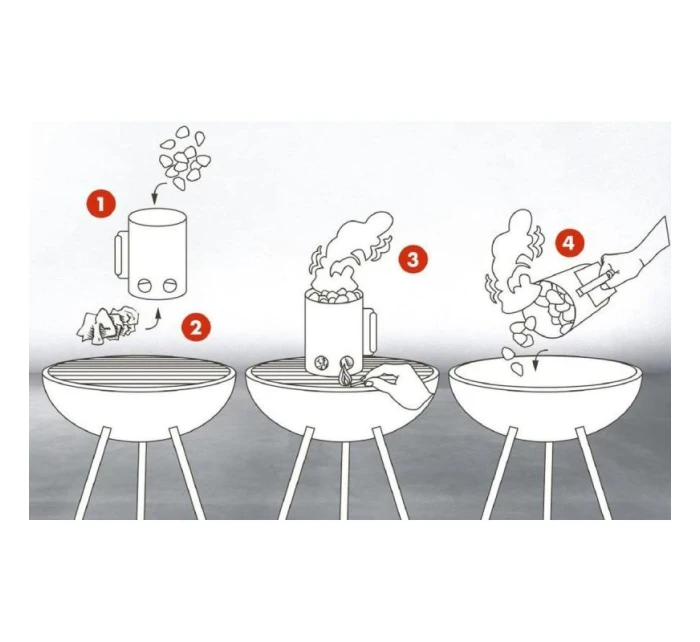 1

2

3

4