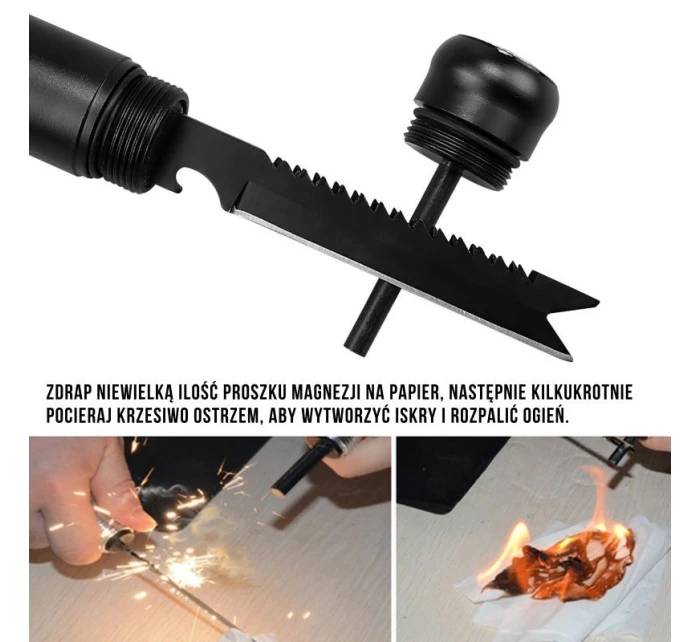 ZDRAP NIEWIELKĄ ILOŚĆ PROSZKU MAGNEZJI NA PAPIER, NASTĘPNIE KILKUKROTNIE POCIERAJ KRZESIWO OSTRZEM, ABY WYTWORZYĆ ISKRY I ROZPALIĆ OGIEŃ.