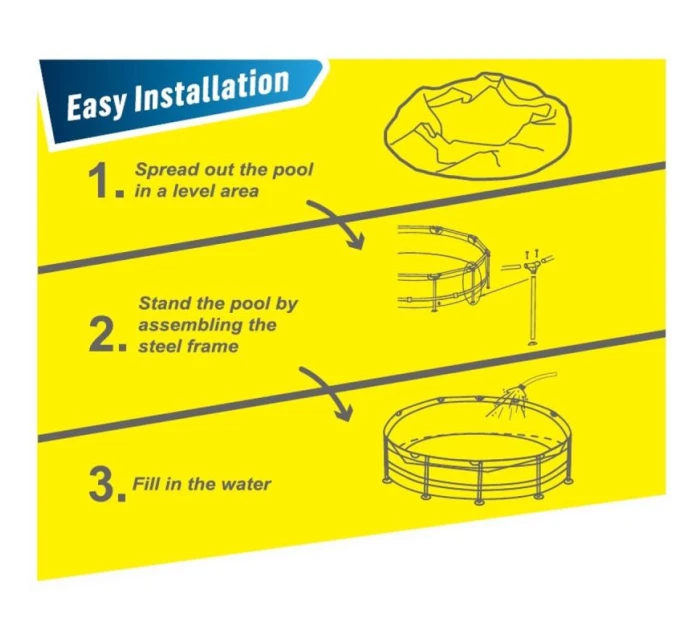 Easy Installation

1. Spread out the pool in a level area

2. Stand the pool by assembling the steel frame

3. Fill in the water