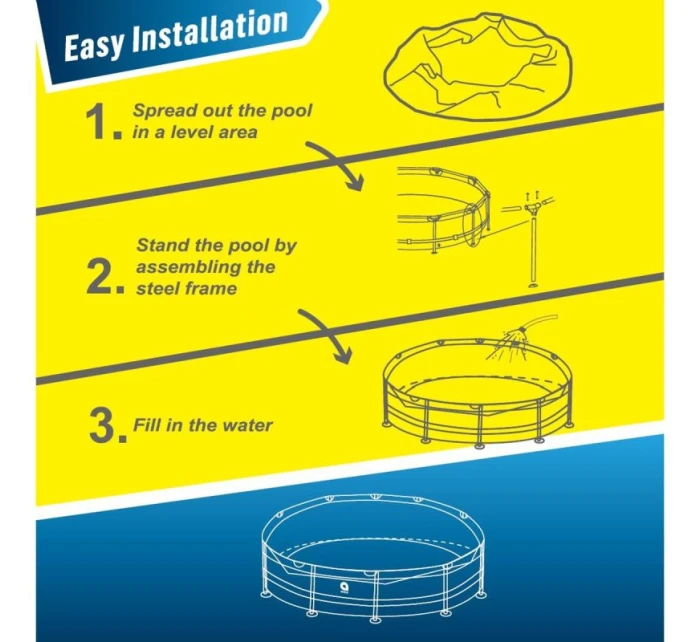 Easy Installation

1. Spread out the pool in a level area

2. Stand the pool by assembling the steel frame

3. Fill in the water