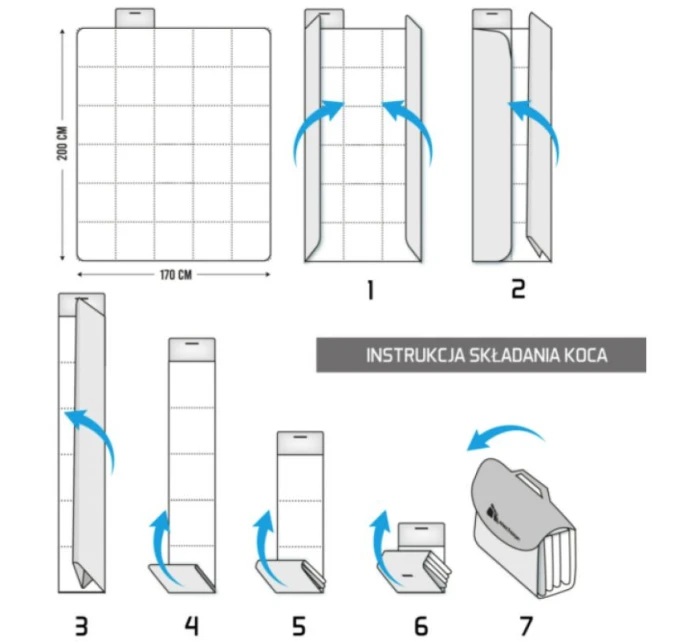 200 CM

170 CM

1

2

INSTRUKCJA SKŁADANIA KOCA

3

4

5

6

7