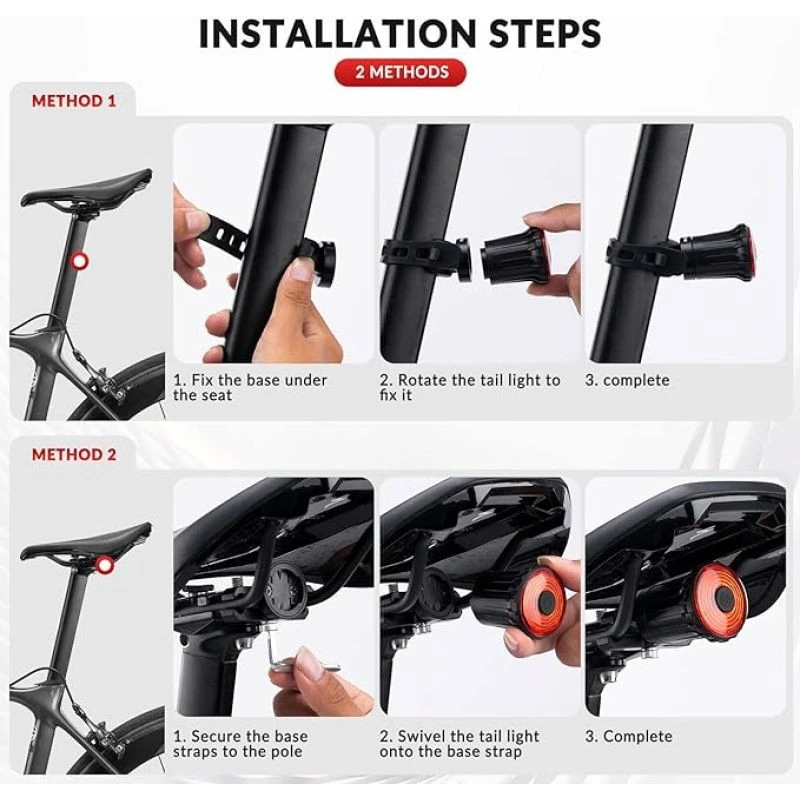 INSTALLATION STEPS

2 METHODS

METHOD 1

1. Fix the base under the seat

2. Rotate the tail light to fix it

3. complete

METHOD 2

1. Secure the base straps to the pole

2. Swivel the tail light onto the base strap

3. Complete