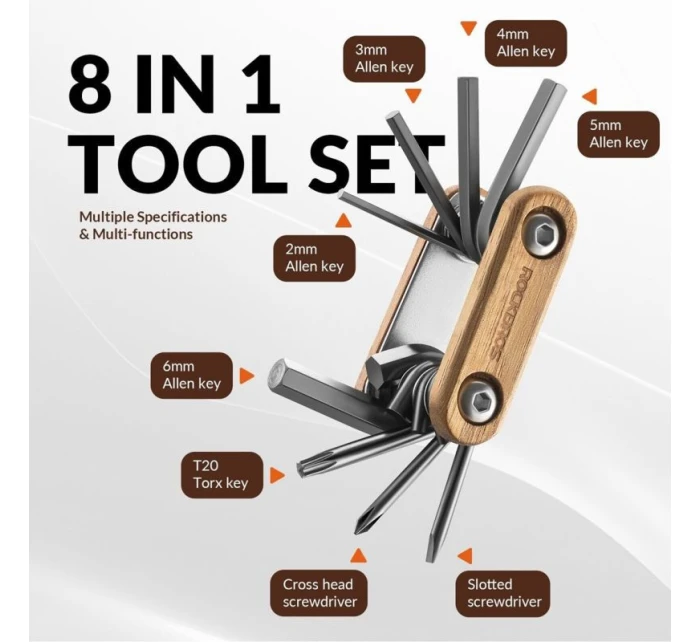 8 IN 1
TOOL SET

Multiple Specifications
& Multi-functions

3mm
Allen key

4mm
Allen key

5mm
Allen key

2mm
Allen key

ROCKBROS

6mm
Allen key

T20
Torx key

Cross head
screwdriver

Slotted
screwdriver