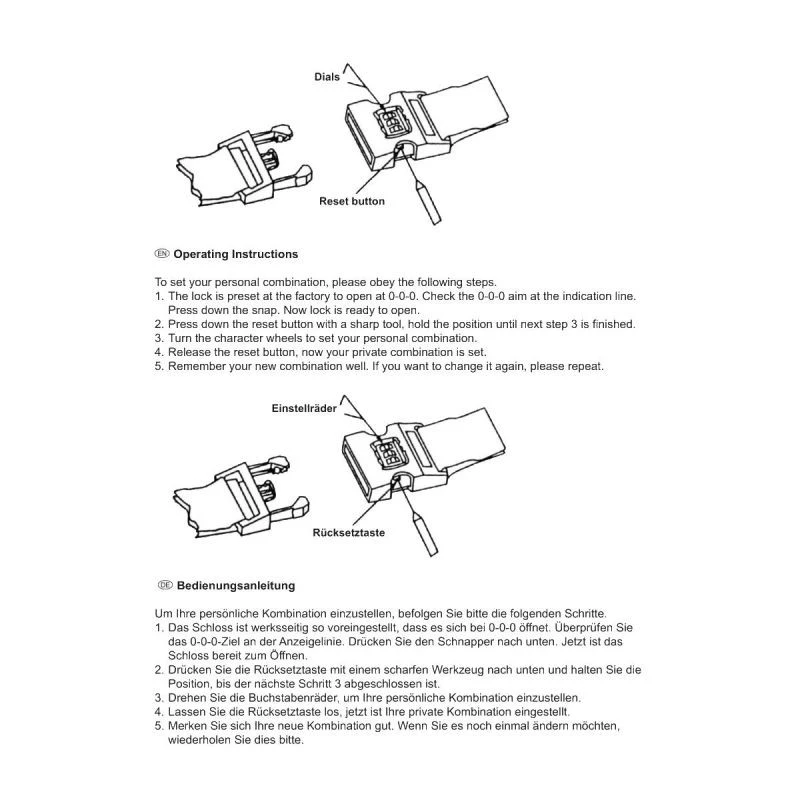 Dials

Reset button

EN Operating Instructions

To set your personal combination, please obey the following steps.
1. The lock is preset at the factory to open at 0-0-0. Check the 0-0-0 aim at the indication line. Press down the snap. Now lock is ready to open.
2. Press down the reset button with a sharp tool, hold the position until next step 3 is finished.
3. Turn the character wheels to set your personal combination.
4. Release the reset button, now your private combination is set.
5. Remember your new combination well. If you want to change it again, please repeat.

Einstellräder

Rücksetztaste

DE Bedienungsanleitung

Um Ihre persönliche Kombination einzustellen, befolgen Sie bitte die folgenden Schritte.
1. Das Schloss ist werksseitig so voreingestellt, dass es sich bei 0-0-0 öffnet. Überprüfen Sie das 0-0-0-Ziel an der Anzeigelinie. Drücken Sie den Schnapper nach unten. Jetzt ist das Schloss bereit zum Öffnen.
2. Drücken Sie die Rücksetztaste mit einem scharfen Werkzeug nach unten und halten Sie die Position, bis der nächste Schritt 3 abgeschlossen ist.
3. Drehen Sie die Buchstabenräder, um Ihre persönliche Kombination einzustellen.
4. Lassen Sie die Rücksetztaste los, jetzt ist Ihre private Kombination eingestellt.
5. Merken Sie sich Ihre neue Kombination gut. Wenn Sie es noch einmal ändern möchten, wiederholen Sie dies bitte.