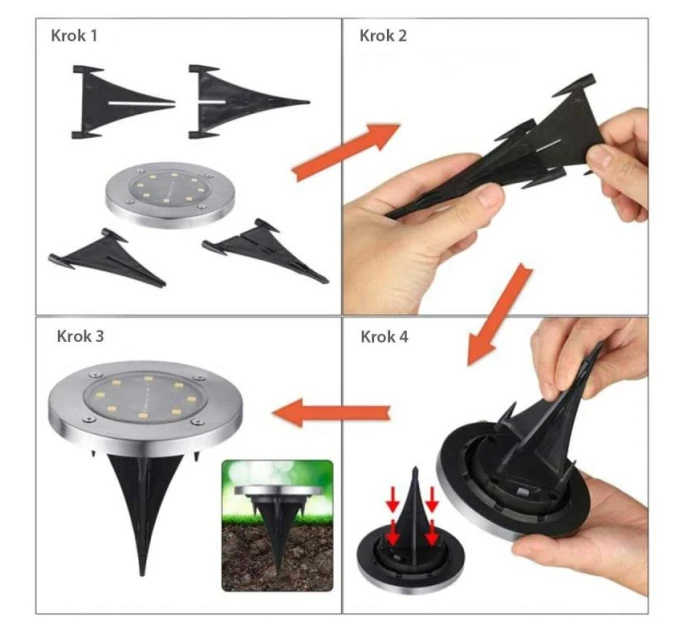 Krok 1

Krok 2

Krok 3

Krok 4