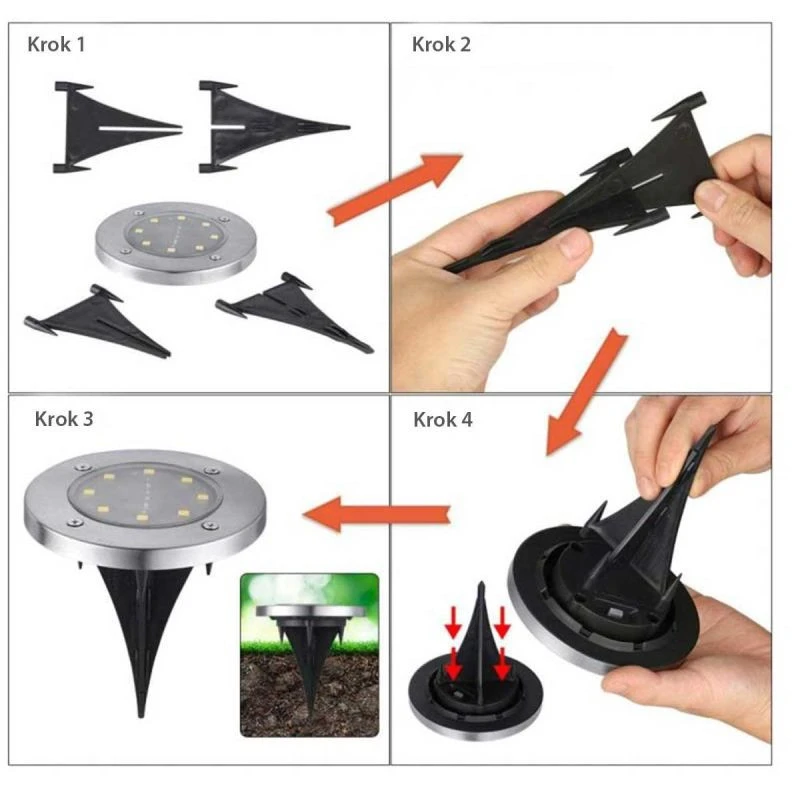 Krok 1

Krok 2

Krok 3

Krok 4