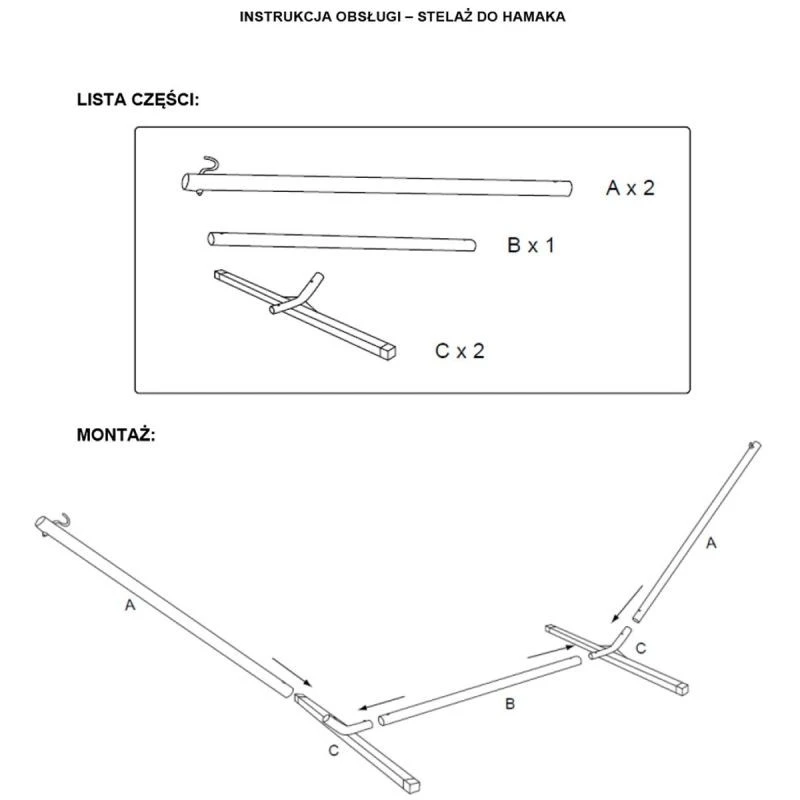 INSTRUKCJA OBSŁUGI – STELAŻ DO HAMAKA

LISTA CZĘŚCI:

A x 2

B x 1

C x 2

MONTAŻ:

A

A

C

B

C