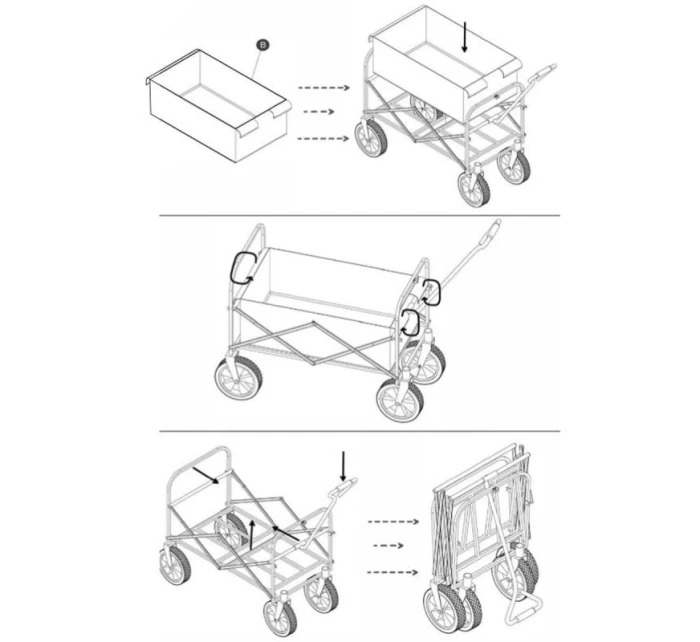 B