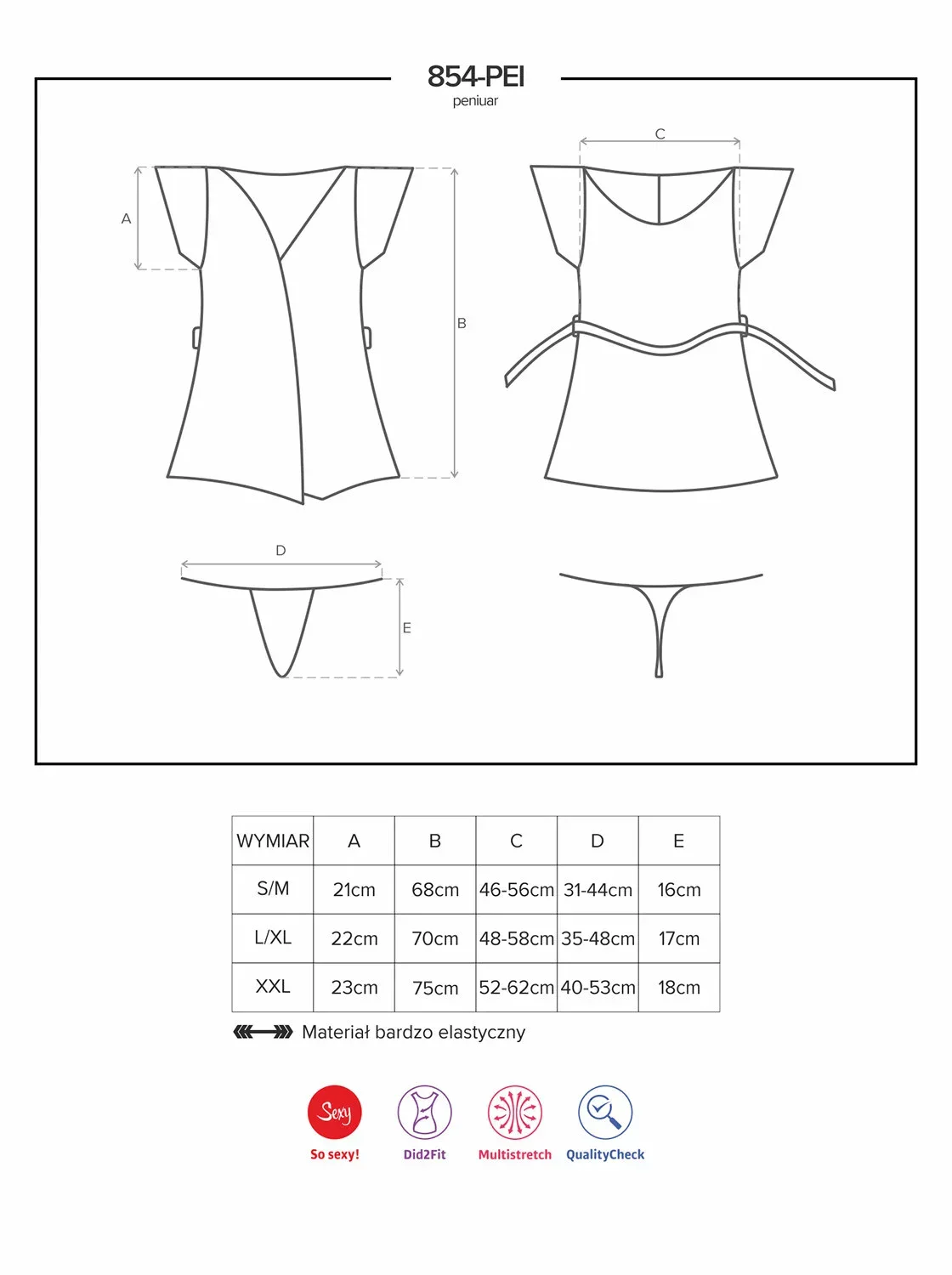 854-PEI
peniuar

A
B
C
D
E

| WYMIAR | A | B | C | D | E |
|---|---|---|---|---|---|
| S/M | 21cm | 68cm | 46-56cm | 31-44cm | 16cm |
| L/XL | 22cm | 70cm | 48-58cm | 35-48cm | 17cm |
| XXL | 23cm | 75cm | 52-62cm | 40-53cm | 18cm |

Materiał bardzo elastyczny

Sexy
So sexy!
Did2Fit
Multistretch
QualityCheck