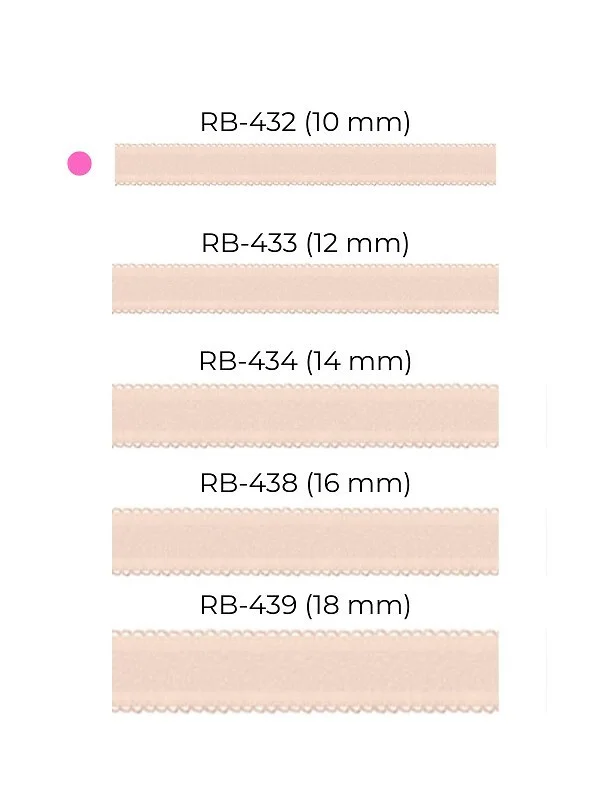 RB-432 (10 mm)

RB-433 (12 mm)

RB-434 (14 mm)

RB-438 (16 mm)

RB-439 (18 mm)