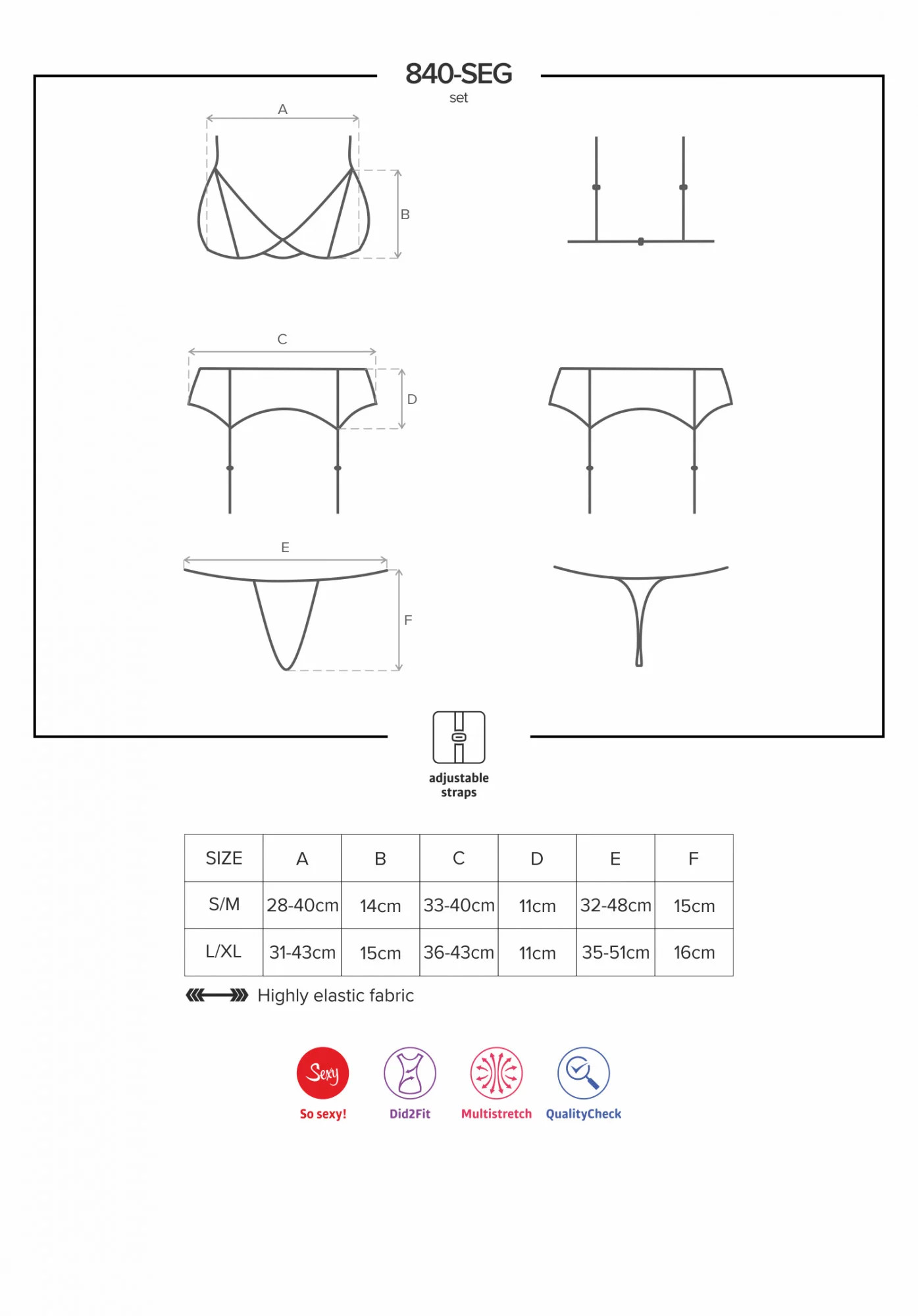 840-SEG
set

A

B

C

D

E

F

adjustable straps

| SIZE | A | B | C | D | E | F |
|---|---|---|---|---|---|---|
| S/M | 28-40cm | 14cm | 33-40cm | 11cm | 32-48cm | 15cm |
| L/XL | 31-43cm | 15cm | 36-43cm | 11cm | 35-51cm | 16cm |

Highly elastic fabric

Sexy
So sexy!

Did2Fit

Multistretch

QualityCheck