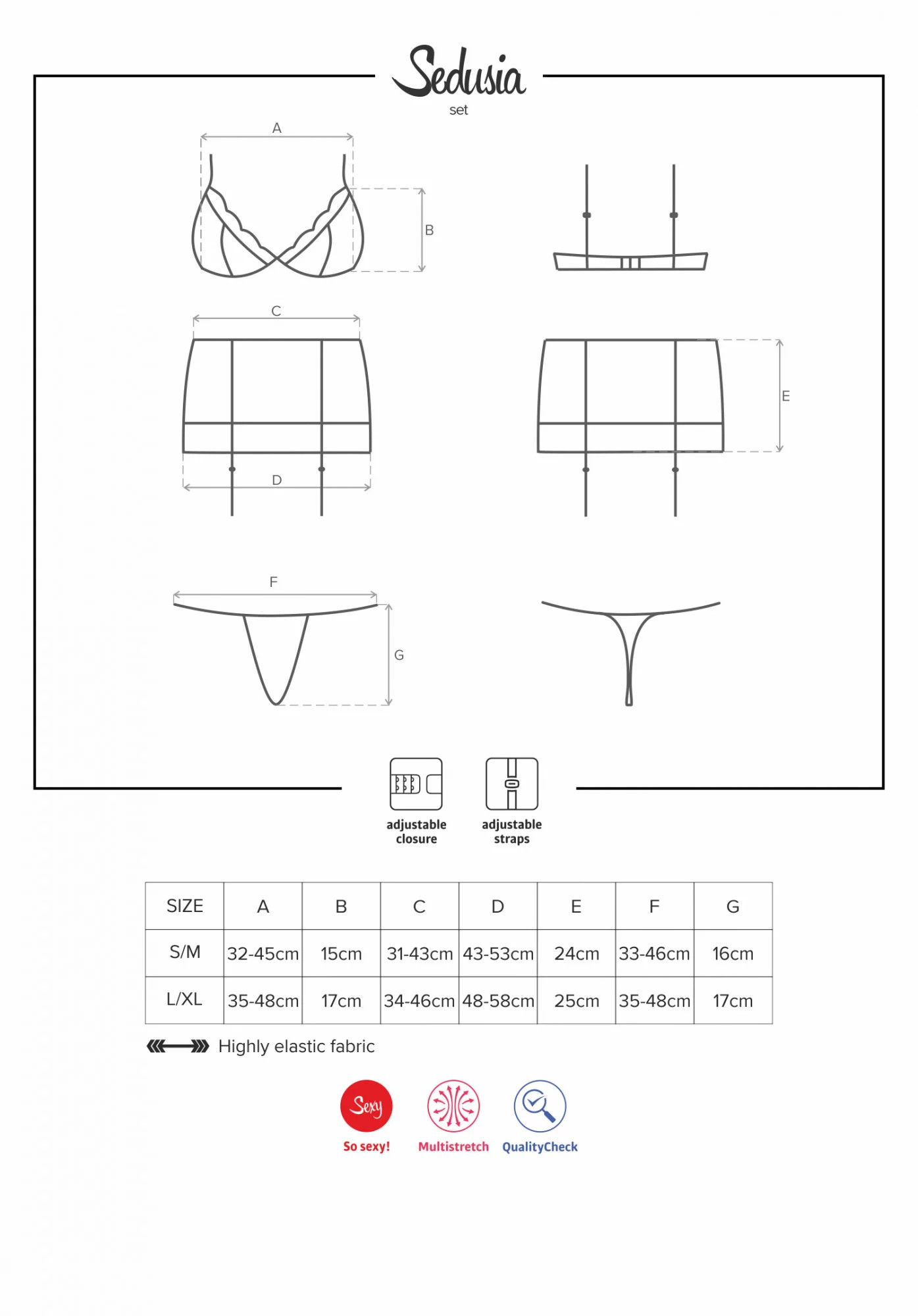 Sedusia
set

A
B
C
D
E
F
G

adjustable closure
adjustable straps

| SIZE | A | B | C | D | E | F | G |
|---|---|---|---|---|---|---|---|
| S/M | 32-45cm | 15cm | 31-43cm | 43-53cm | 24cm | 33-46cm | 16cm |
| L/XL | 35-48cm | 17cm | 34-46cm | 48-58cm | 25cm | 35-48cm | 17cm |

Highly elastic fabric

Sexy
So sexy!
Multistretch
QualityCheck