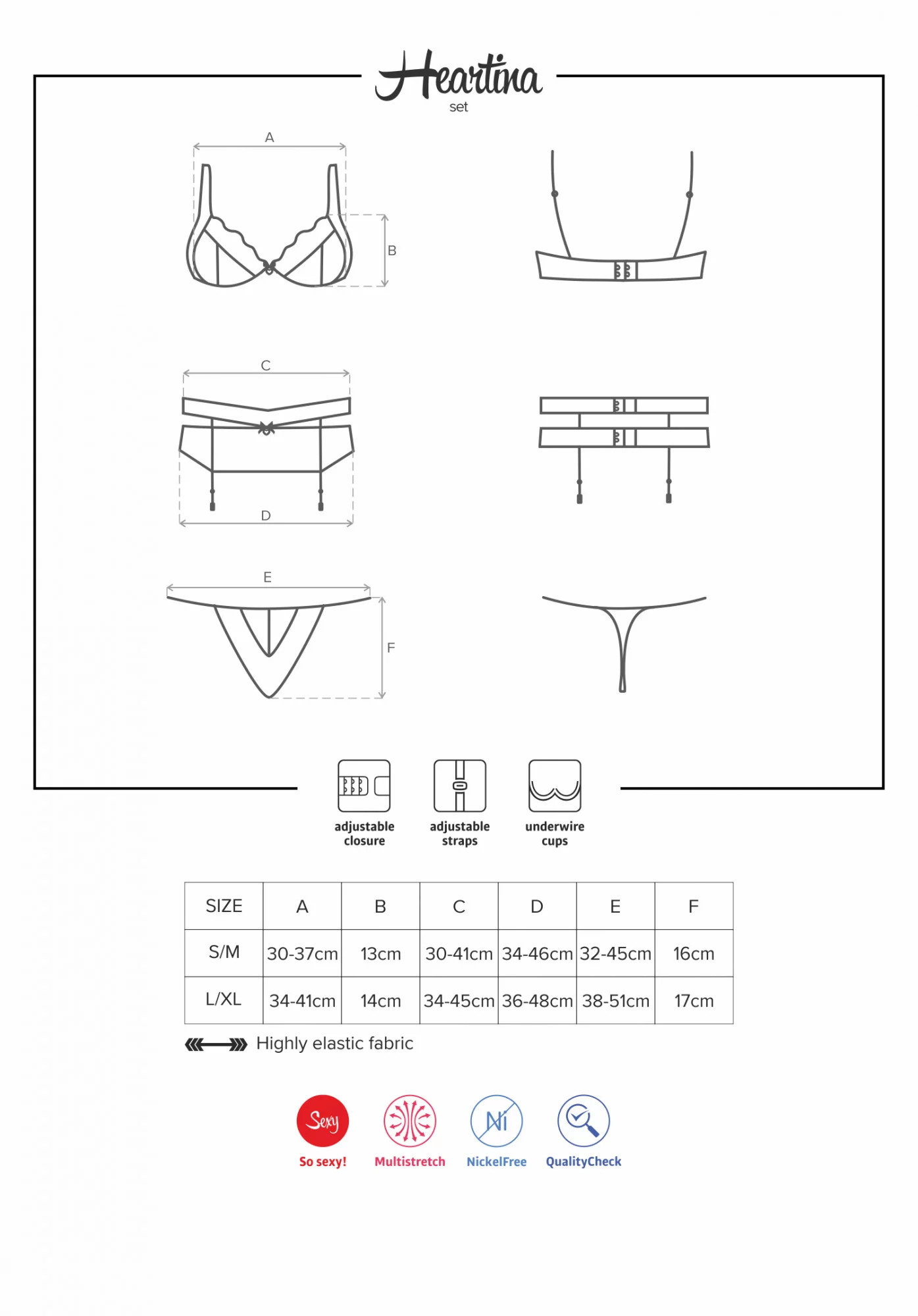 Heartina
set

A

B

C

D

E

F

adjustable closure

adjustable straps

underwire cups

| SIZE | A | B | C | D | E | F |
|---|---|---|---|---|---|---|
| S/M | 30-37cm | 13cm | 30-41cm | 34-46cm | 32-45cm | 16cm |
| L/XL | 34-41cm | 14cm | 34-45cm | 36-48cm | 38-51cm | 17cm |

Highly elastic fabric

Sexy
So sexy!

Multistretch

Ni
NickelFree

QualityCheck